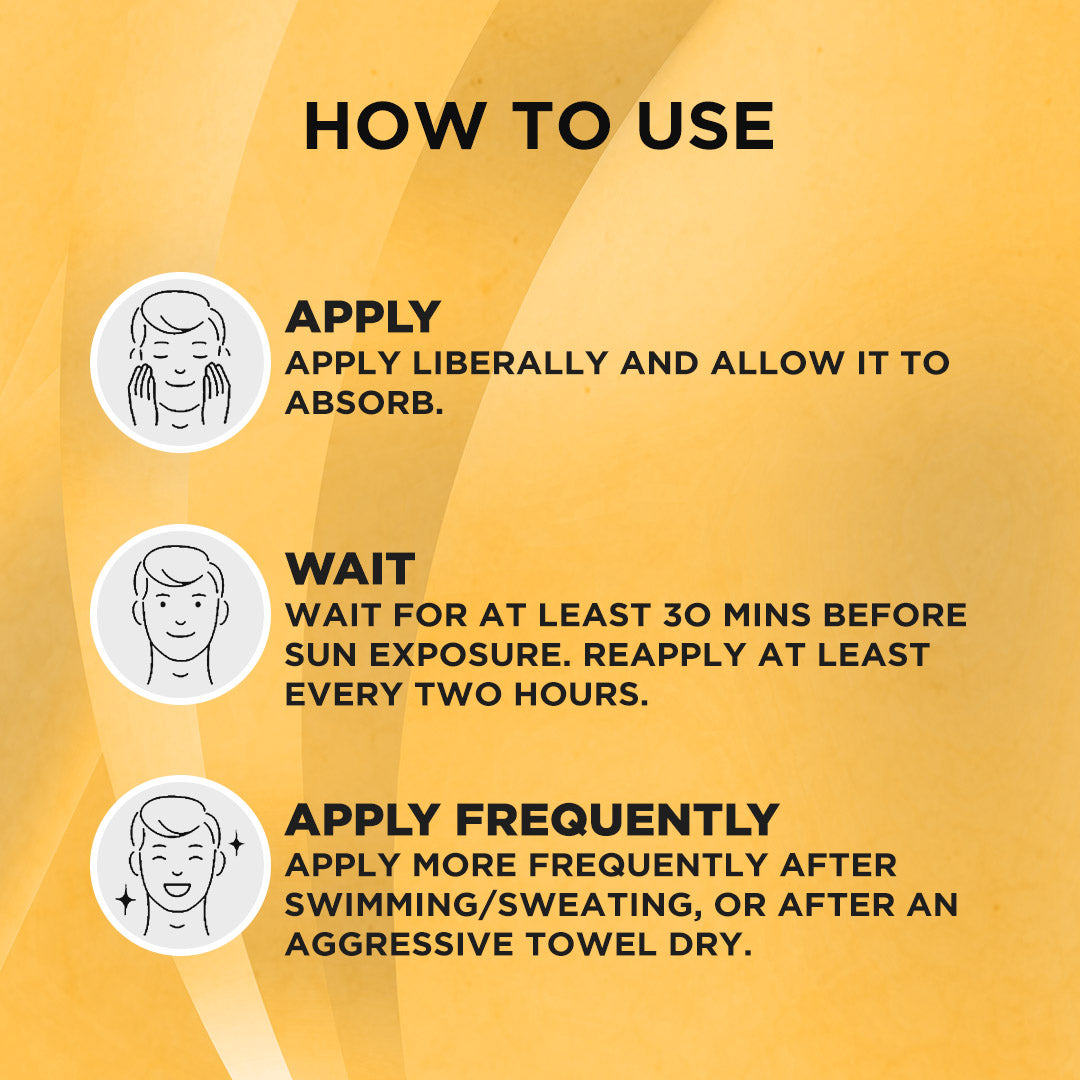 HOW TO USE

APPLY
APPLY LIBERALLY AND ALLOW IT TO ABSORB.

WAIT
WAIT FOR AT LEAST 30 MINS BEFORE SUN EXPOSURE. REAPPLY AT LEAST EVERY TWO HOURS.

APPLY FREQUENTLY
APPLY MORE FREQUENTLY AFTER SWIMMING/SWEATING, OR AFTER AN AGGRESSIVE TOWEL DRY.